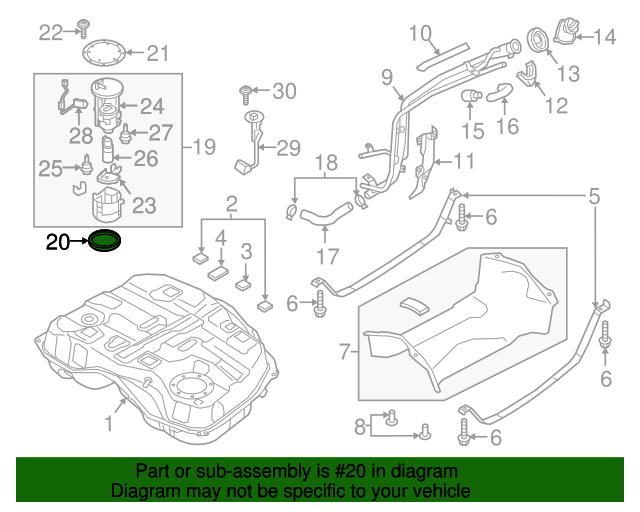 22
21
24
28
27
26
25
23
19
20
30
29
10
9
14
13
12
15
16
11
18
17
2
4
3
5
6
6
7
6
8
6
1

Part or sub-assembly is #20 in diagram
Diagram may not be specific to your vehicle