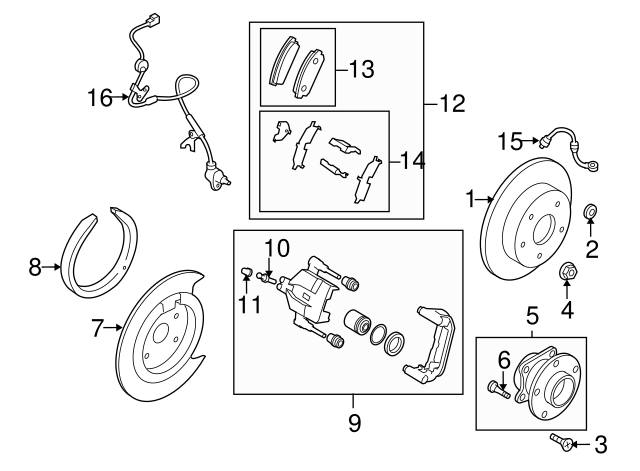 16
13
12
14
15
1
2
8
10
11
4
7
5
6
9
3