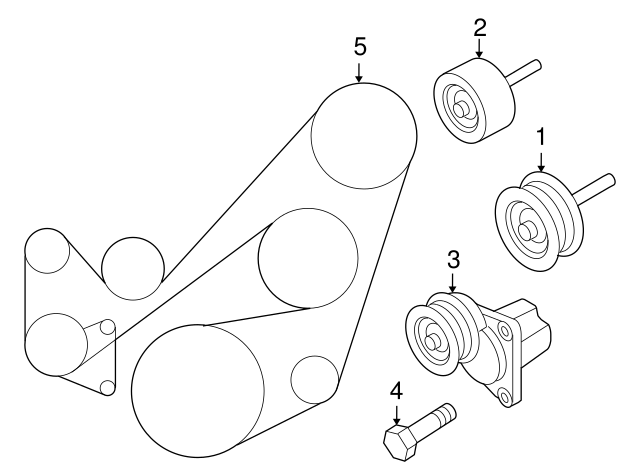 5
2
1
3
4