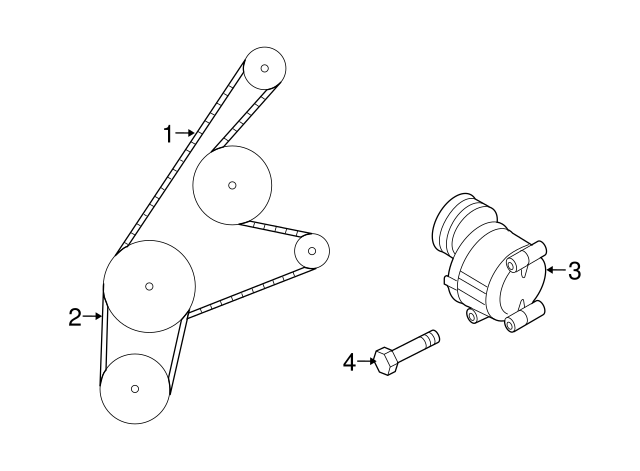 1
2
3
4