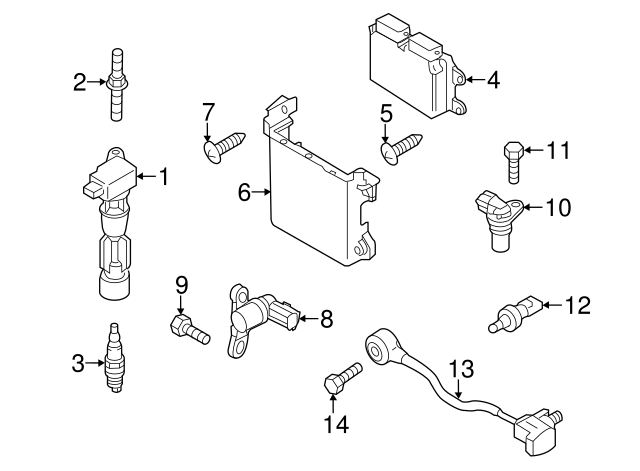 2
4
7
5
11
1
6
10
9
8
12
3
13
14