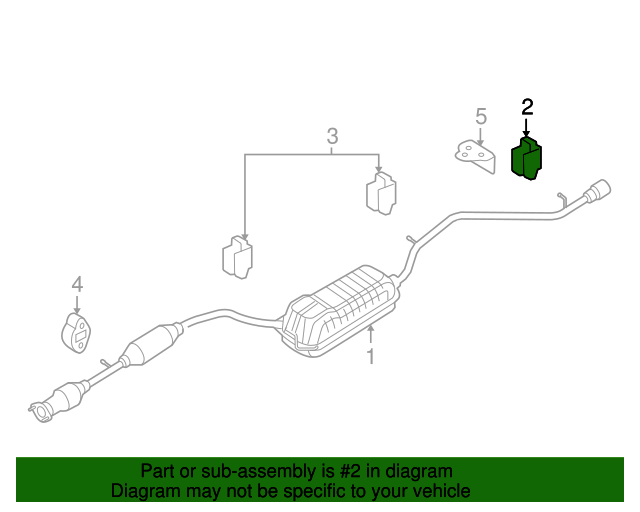 2
5
3
4
1

Part or sub-assembly is #2 in diagram
Diagram may not be specific to your vehicle