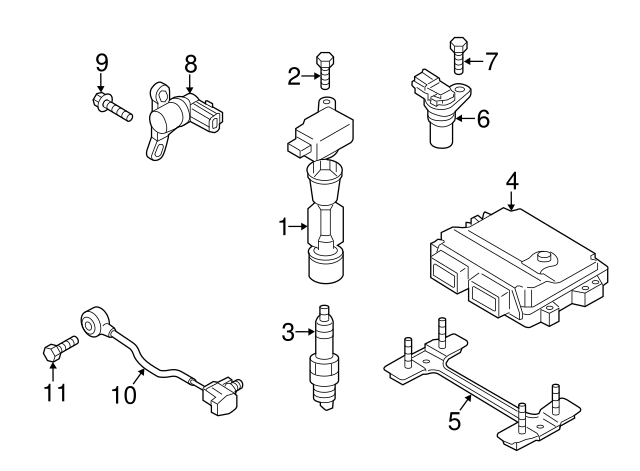 9
8
2
7
6
4
1
3
11
10
5