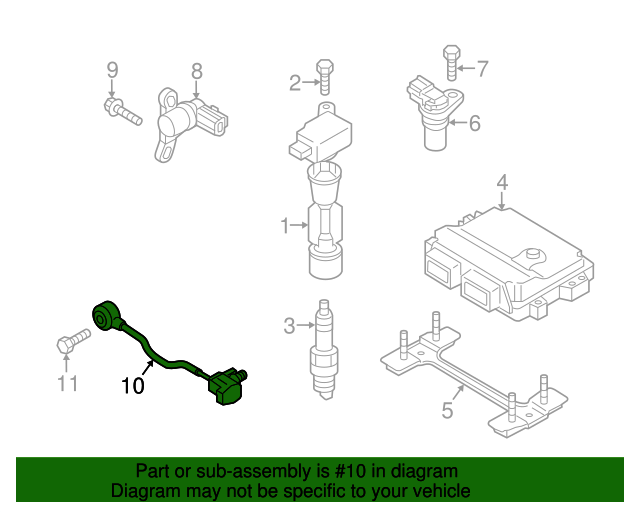 9
8
2
7
6
4
1
3
11
10
5

Part or sub-assembly is #10 in diagram
Diagram may not be specific to your vehicle