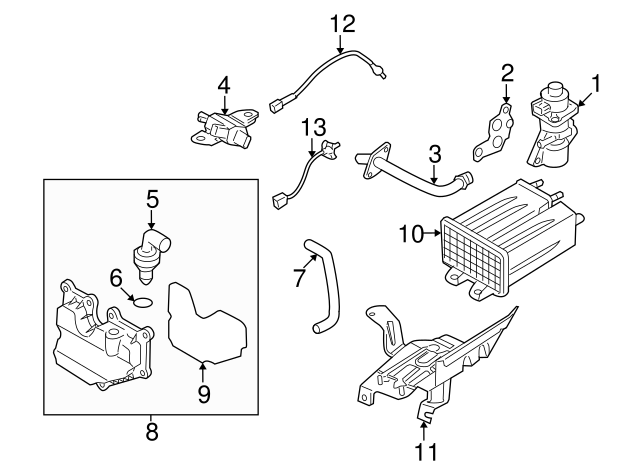 12
4
2
1
13
3
5
10
6
7
9
8
11