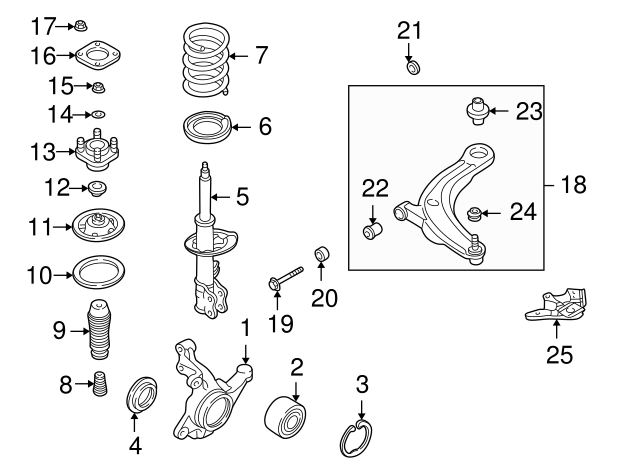 17
16
15
14
13
12
11
10
9
8
7
6
5
4
1
2
3
19
20
21
23
22
24
18
25