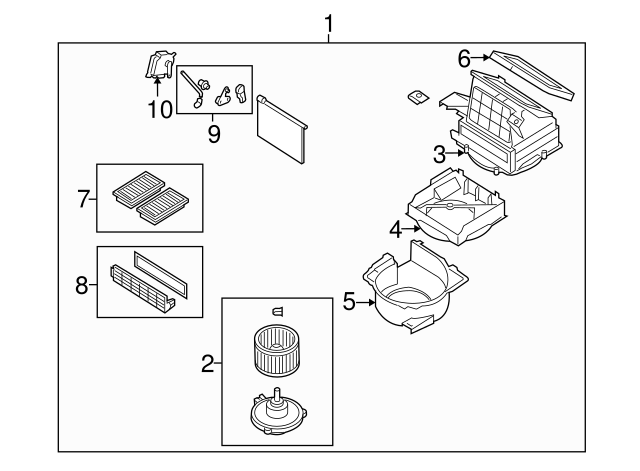 1
6
10
9
3
7
4
8
5
2