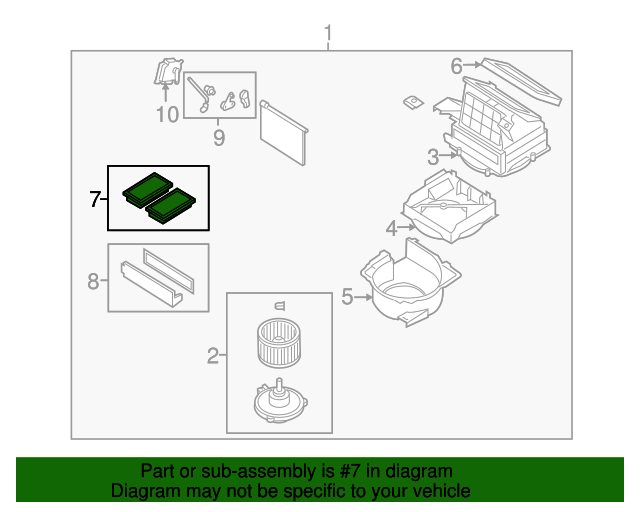 1
6
10
9
3
7
4
8
5
2

Part or sub-assembly is #7 in diagram
Diagram may not be specific to your vehicle