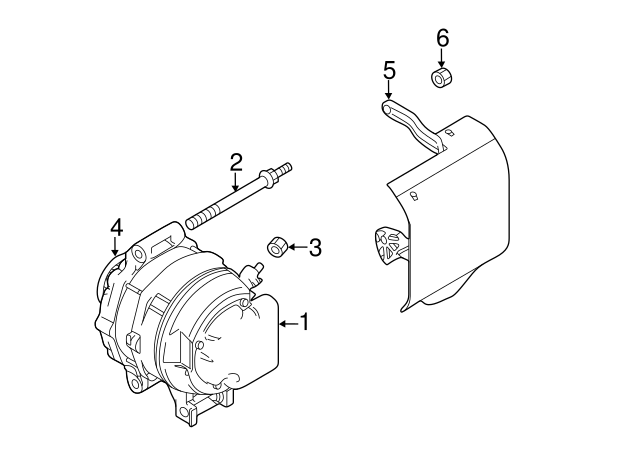 6
5
2
4
3
1