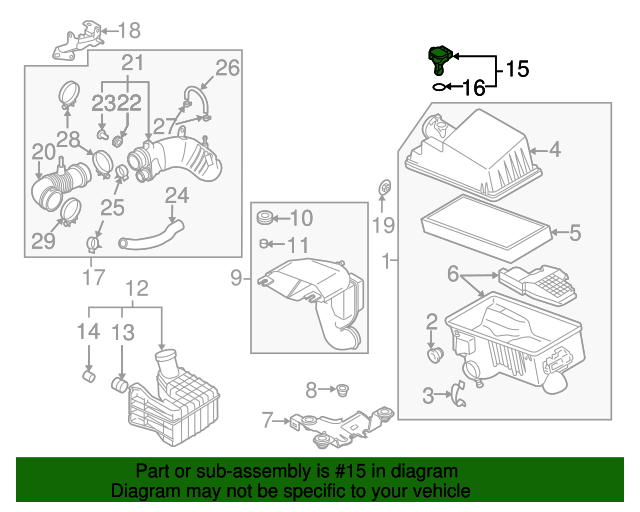 18
21
26
23
22
27
28
20
25
24
29
17
15
16
4
5
19
1
10
11
9
6
2
3
12
14
13
8
7

Part or sub-assembly is #15 in diagram
Diagram may not be specific to your vehicle