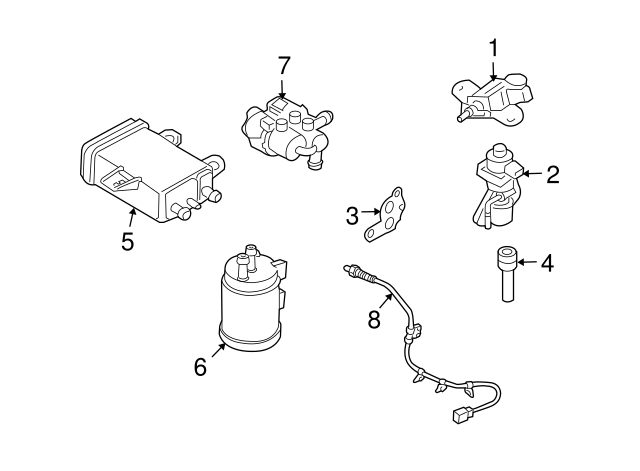 7
1
2
5
3
4
8
6