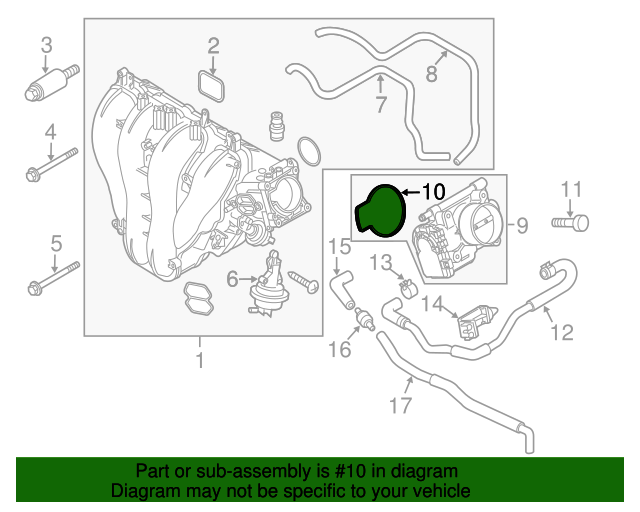 3
2
8
7
4
10
11
9
5
15
13
6
14
12
16
1
17

Part or sub-assembly is #10 in diagram
Diagram may not be specific to your vehicle