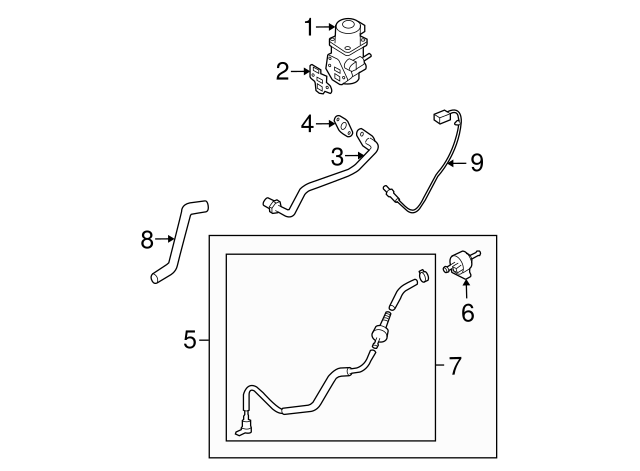 1
2
4
3
9
8
6
5
7