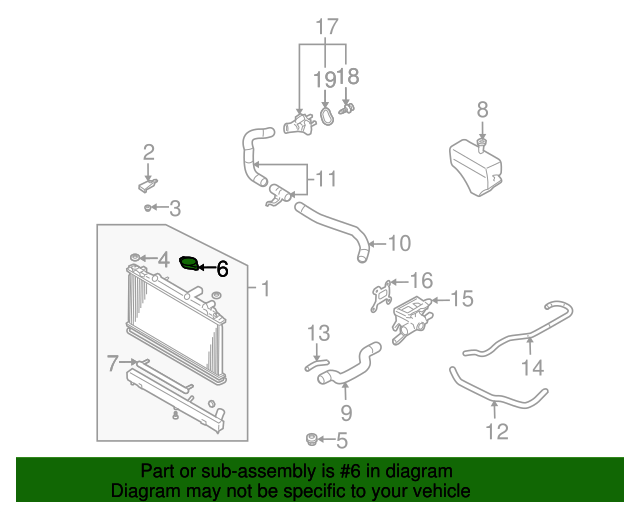 17
19
18
8
2
11
3
10
4
6
1
16
15
13
7
14
9
12
5
Part or sub-assembly is #6 in diagram
Diagram may not be specific to your vehicle