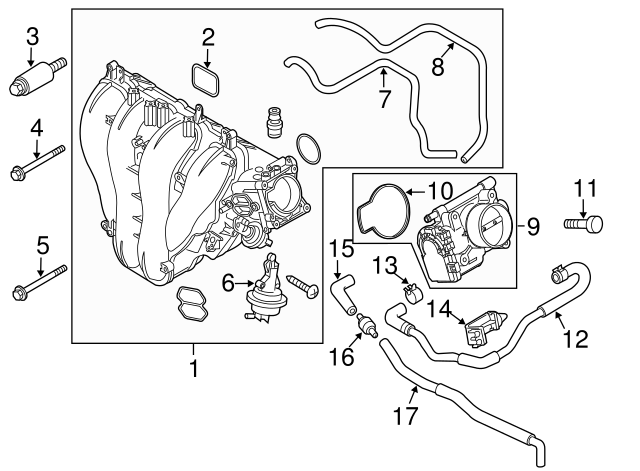 3
2
8
7
4
10
11
9
5
15
13
6
14
12
16
1
17