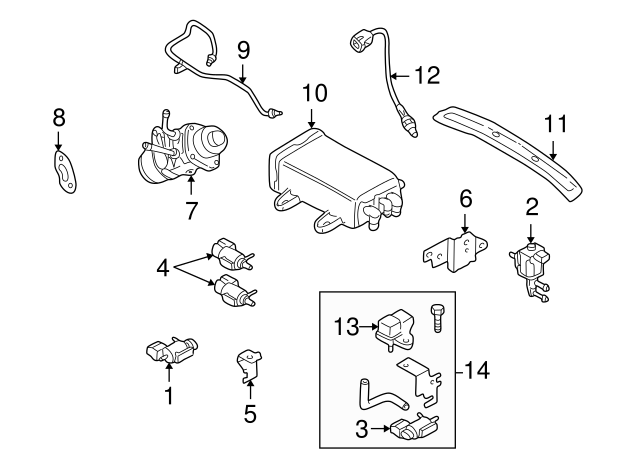 9
12
10
8
11
7
6
2
4
13
14
1
5
3