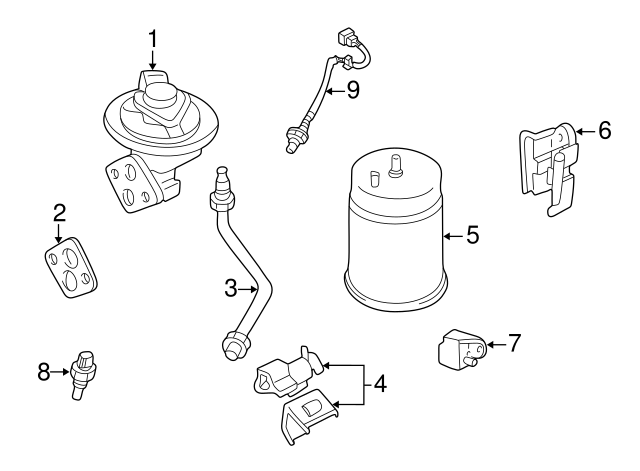 1
9
6
2
5
3
7
8
4