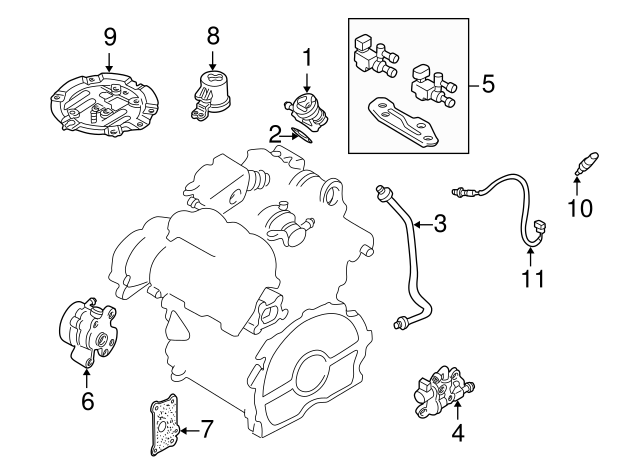 9
8
1
2
5
3
10
11
6
7
4