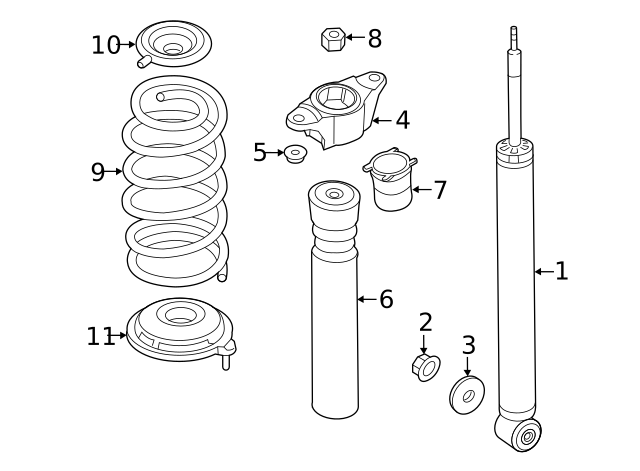 10
8
4
5
9
7
1
6
2
3
11