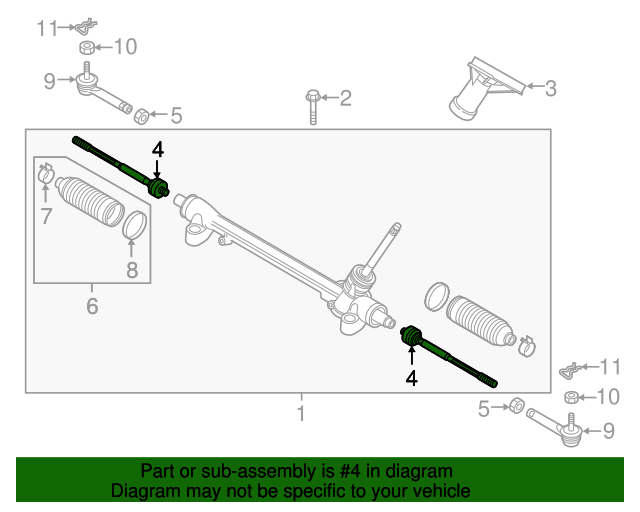 11
10
9
5
2
3
4
7
8
6
4
1
11
10
5
9

Part or sub-assembly is #4 in diagram
Diagram may not be specific to your vehicle