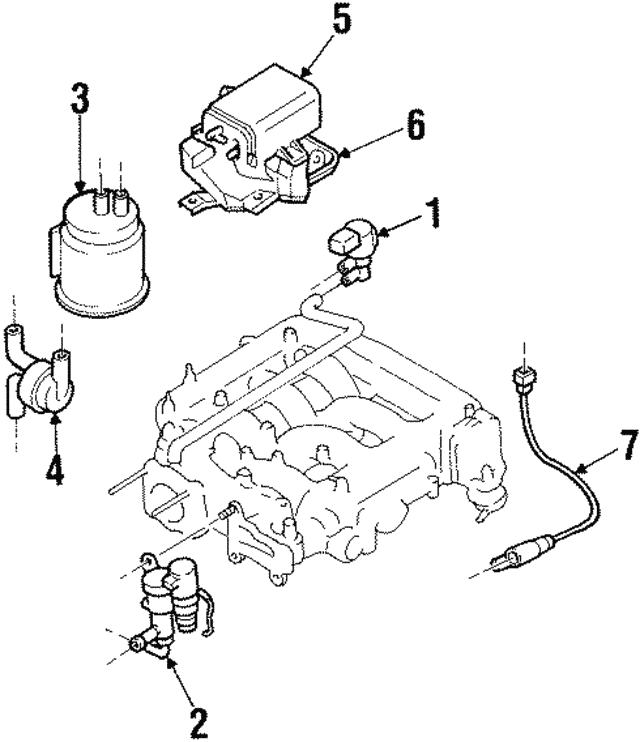 5
3
6
1
4
7
2