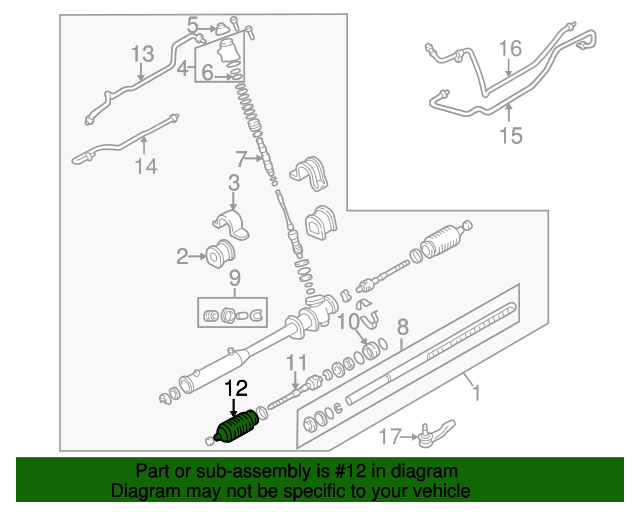 5
13
4
6
16
15
14
7
3
2
9
10
8
11
12
1
17

Part or sub-assembly is #12 in diagram
Diagram may not be specific to your vehicle