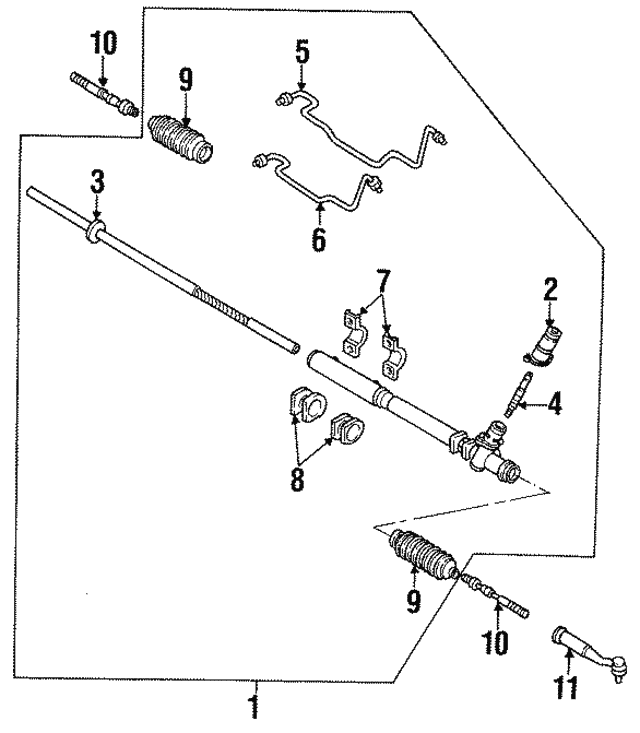 10
9
5
3
6
7
2
4
8
9
10
11
1