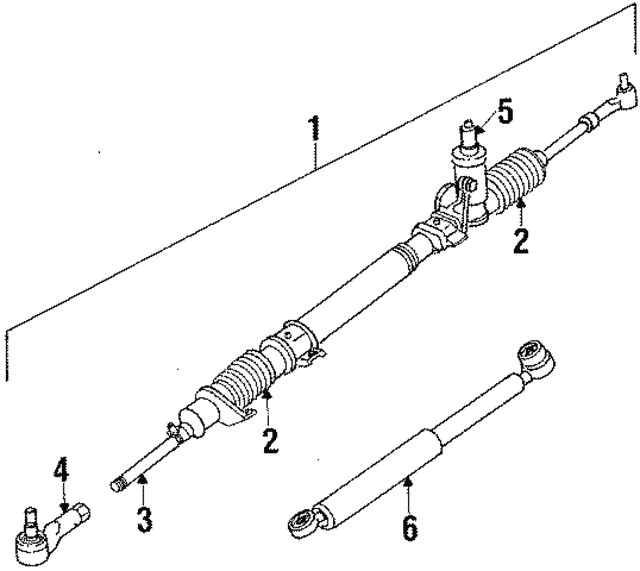 1
5
2
2
4
3
6