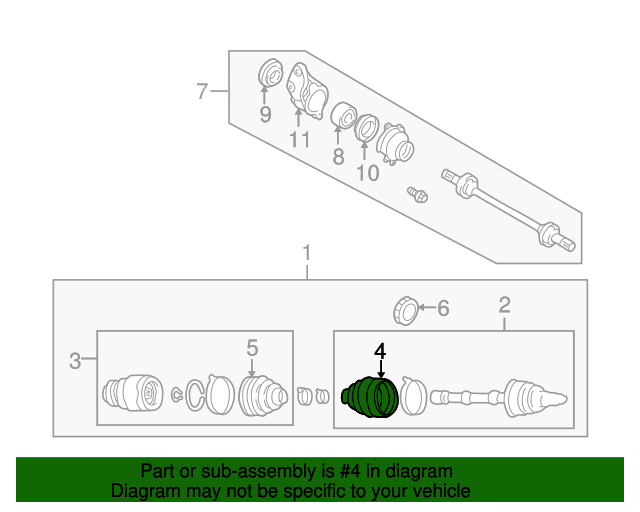 7
9
11
8
10
1
6
2
3
5
4

Part or sub-assembly is #4 in diagram
Diagram may not be specific to your vehicle