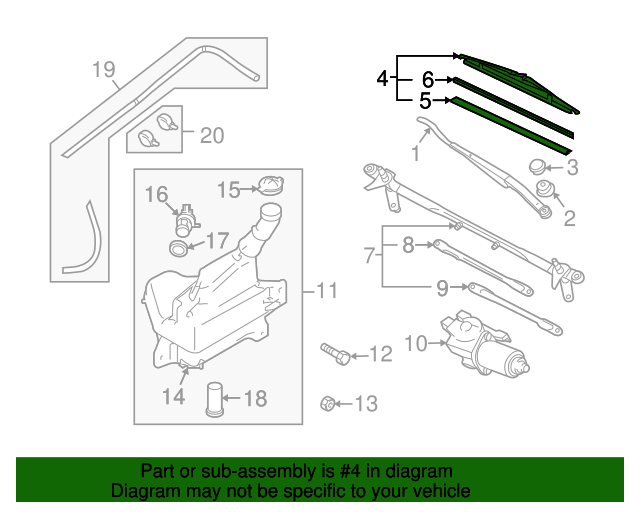 19
20
4
6
5
1
3
2
16
15
17
11
7
8
9
10
12
14
18
13

Part or sub-assembly is #4 in diagram
Diagram may not be specific to your vehicle