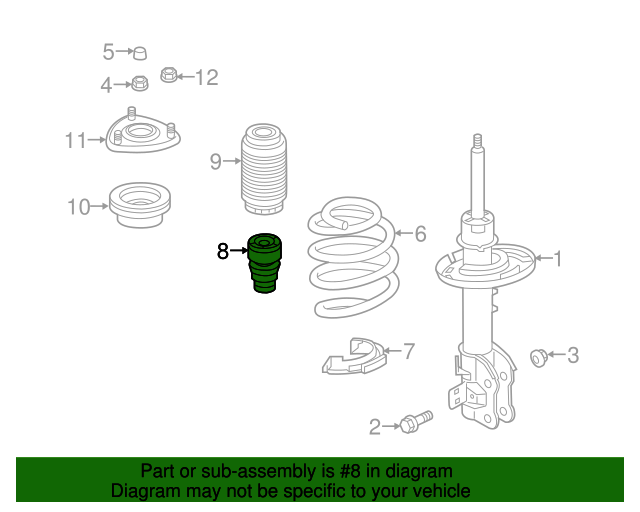 5
4
12
11
9
10
8
6
1
7
3
2

Part or sub-assembly is #8 in diagram
Diagram may not be specific to your vehicle