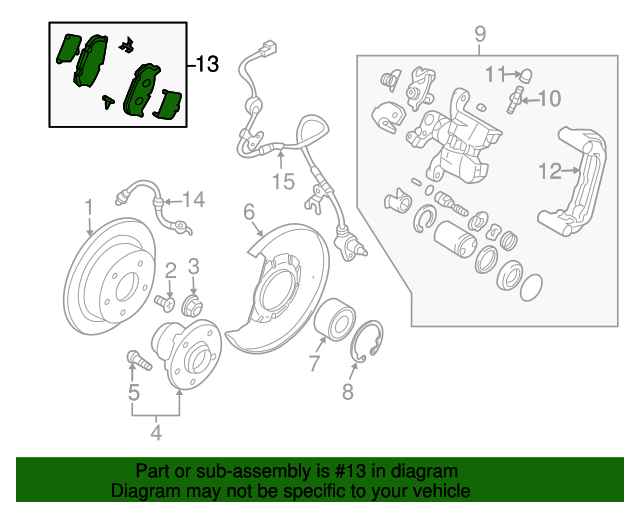 13
9
11
10
12
15
14
1
6
2
3
7
8
5
4

Part or sub-assembly is #13 in diagram
Diagram may not be specific to your vehicle