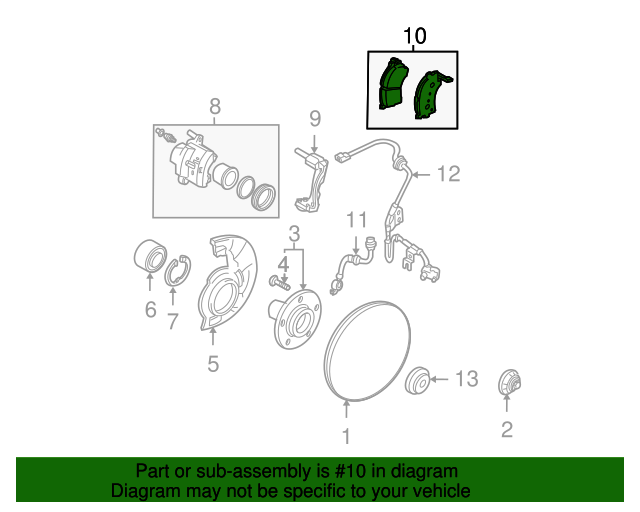 10
8
9
12
11
3
4
6
7
5
13
1
2

Part or sub-assembly is #10 in diagram
Diagram may not be specific to your vehicle