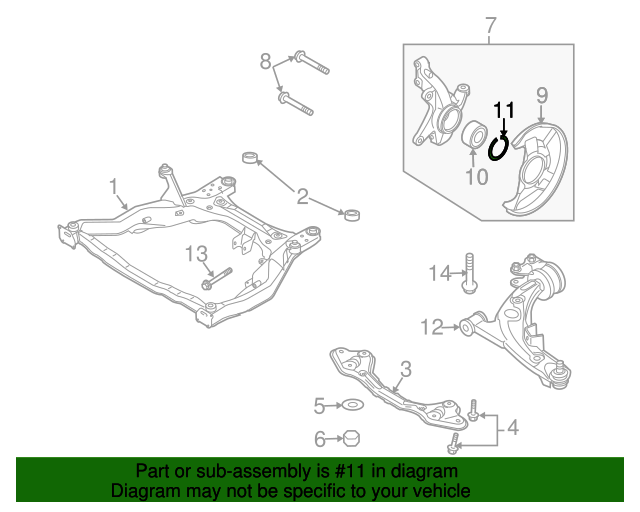 7
8
11
9
10
1
2
13
14
12
3
5
4
6

Part or sub-assembly is #11 in diagram
Diagram may not be specific to your vehicle