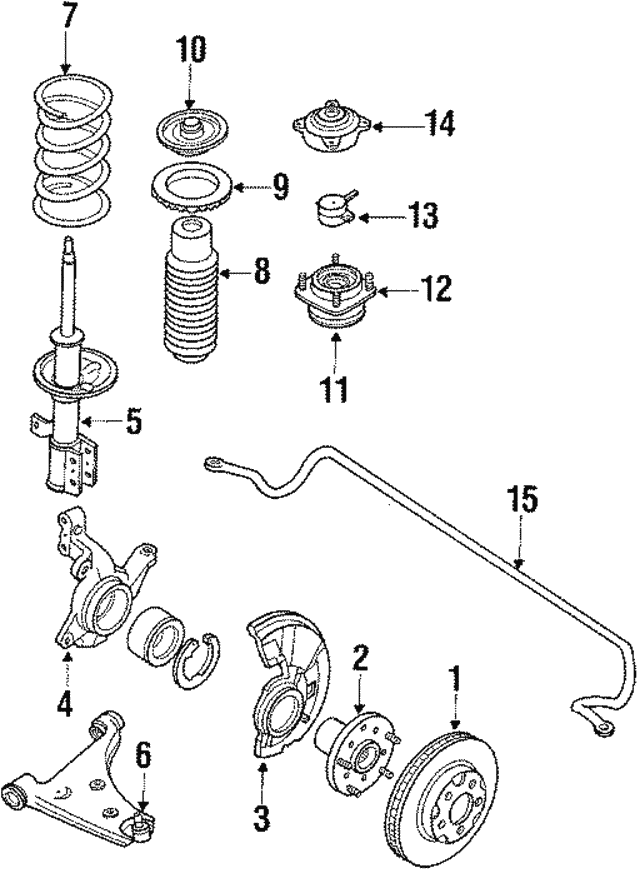 7
10
14
9
13
8
12
11
5
15
4
2
1
6
3