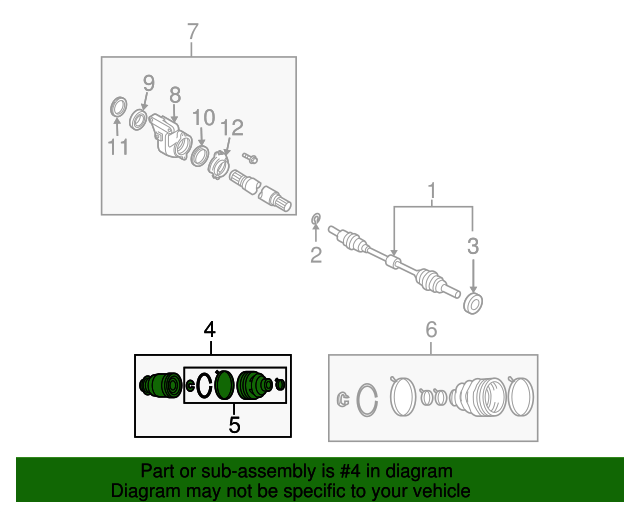 7
9
8
10
12
11
1
2
3
4
5
6

Part or sub-assembly is #4 in diagram
Diagram may not be specific to your vehicle