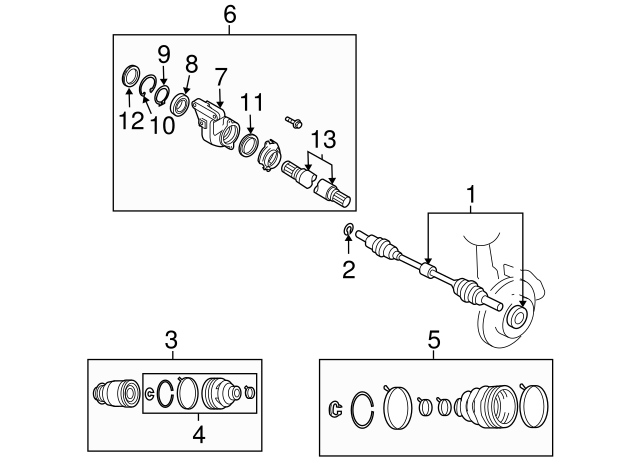 6
9
8
7
11
12
10
13
1
2
3
4
5