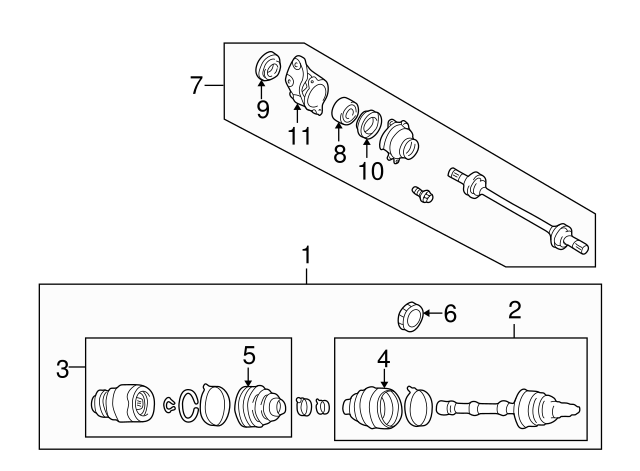 7
9
11
8
10
1
6
2
3
5
4