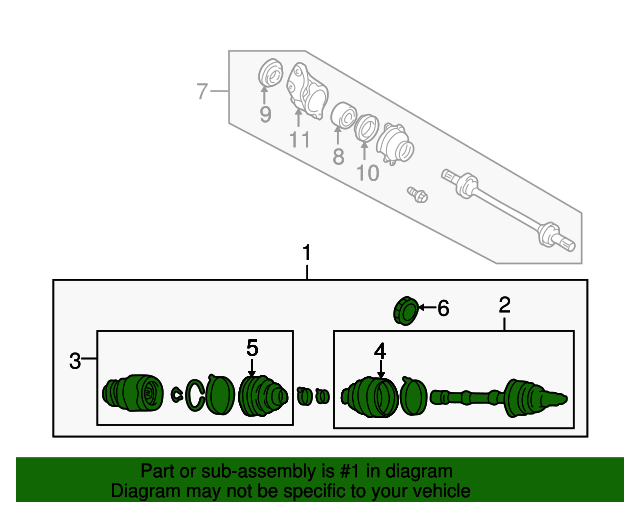 7
9
11
8
10
1
6
2
3
5
4
Part or sub-assembly is #1 in diagram
Diagram may not be specific to your vehicle