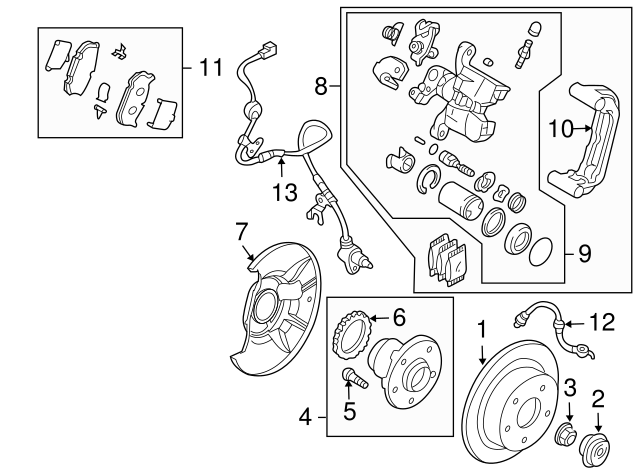 11
8
10
13
7
9
6
12
1
5
4
3
2