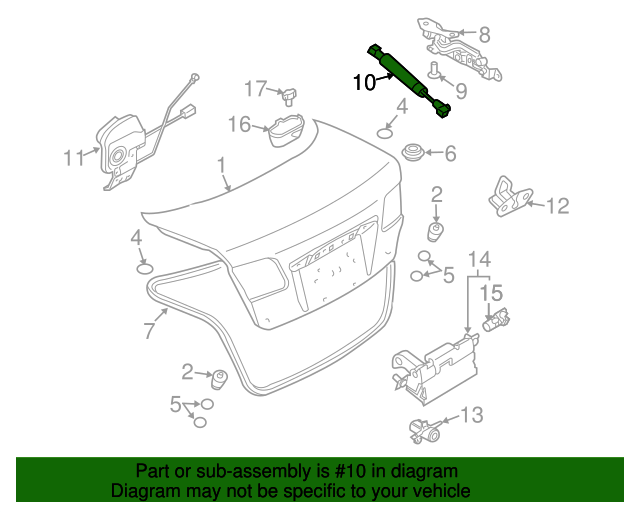 8
10
9
17
4
16
6
11
1
2
12
4
5
14
15
7
2
5
13

Part or sub-assembly is #10 in diagram
Diagram may not be specific to your vehicle