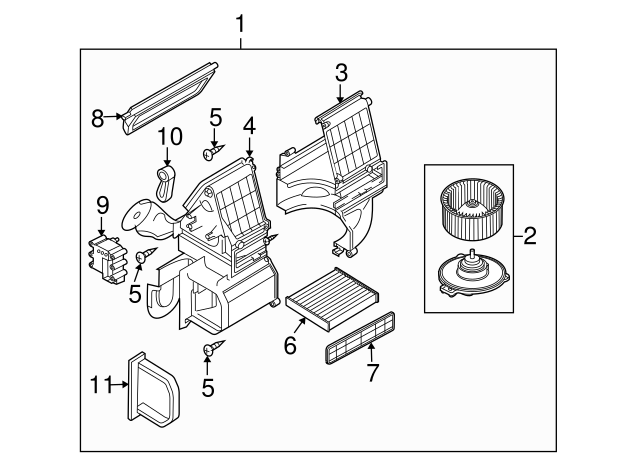 1
3
8
5
4
10
9
2
5
6
7
5
11