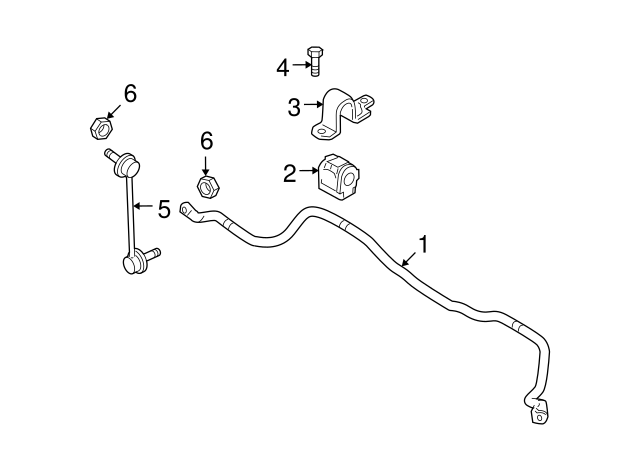 4
6
3
6
2
5
1