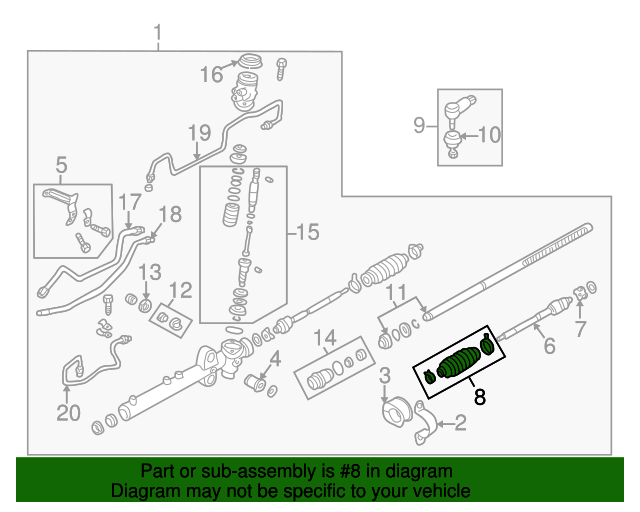 1
16
19
9
10
5
17
18
15
13
12
11
7
14
6
4
3
8
20
2

Part or sub-assembly is #8 in diagram
Diagram may not be specific to your vehicle