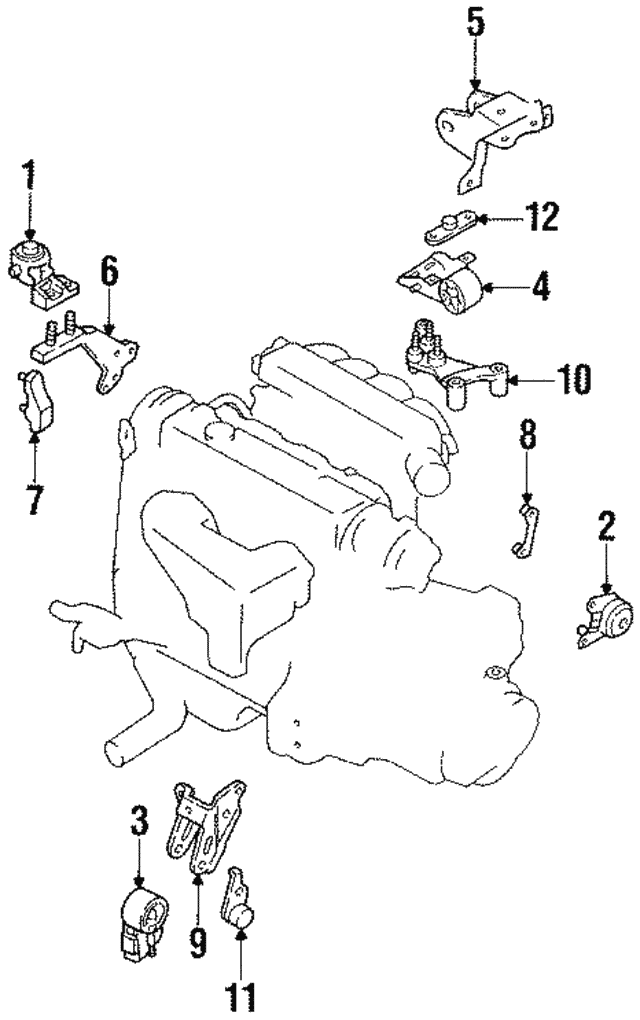 5
1
12
6
4
10
7
8
2
3
9
11