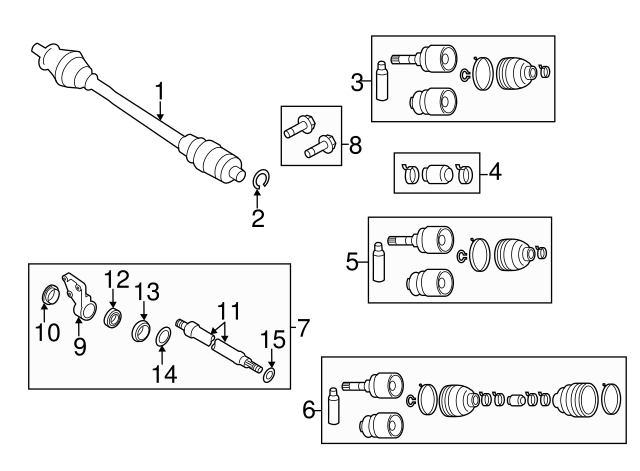 1
2
3
8
4
5
12
13
11
7
10
9
14
15
6