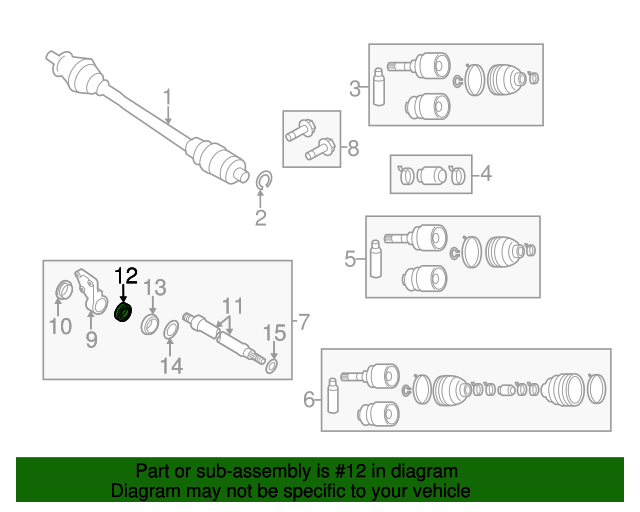 1
2
3
8
4
5
12
13
11
7
10
9
14
15
6

Part or sub-assembly is #12 in diagram
Diagram may not be specific to your vehicle