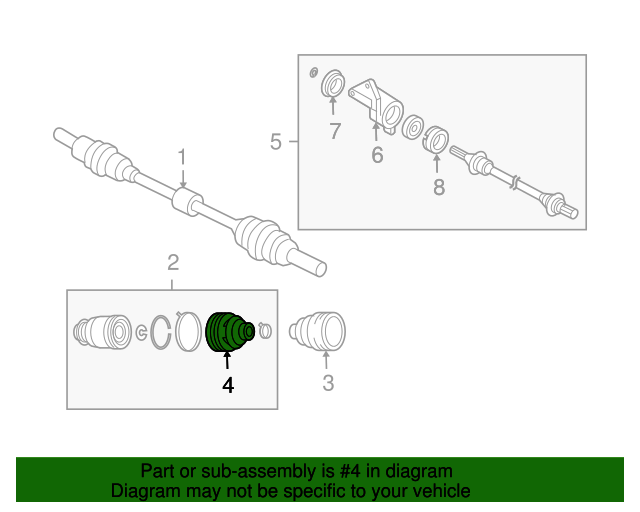 5
7
6
8
1
2
4
3

Part or sub-assembly is #4 in diagram
Diagram may not be specific to your vehicle