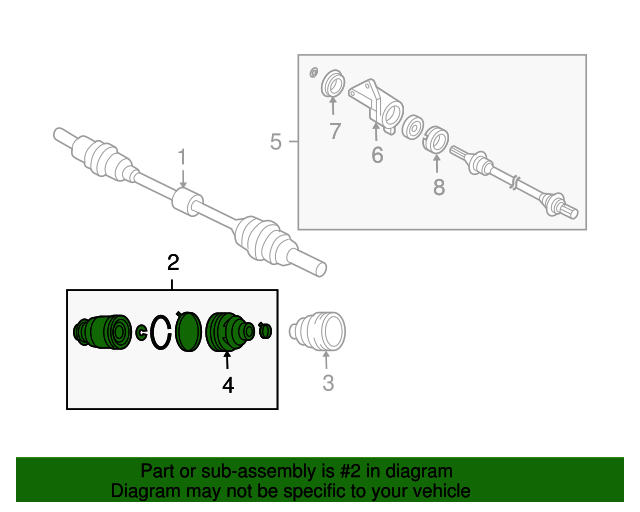 1
5
7
6
8
2
4
3

Part or sub-assembly is #2 in diagram
Diagram may not be specific to your vehicle