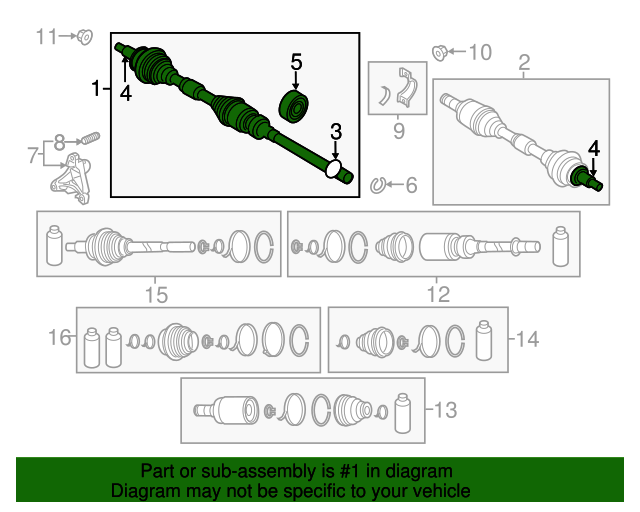 11
1
4
5
3
10
2
9
4
8
7
6
15
12
16
14
13

Part or sub-assembly is #1 in diagram
Diagram may not be specific to your vehicle